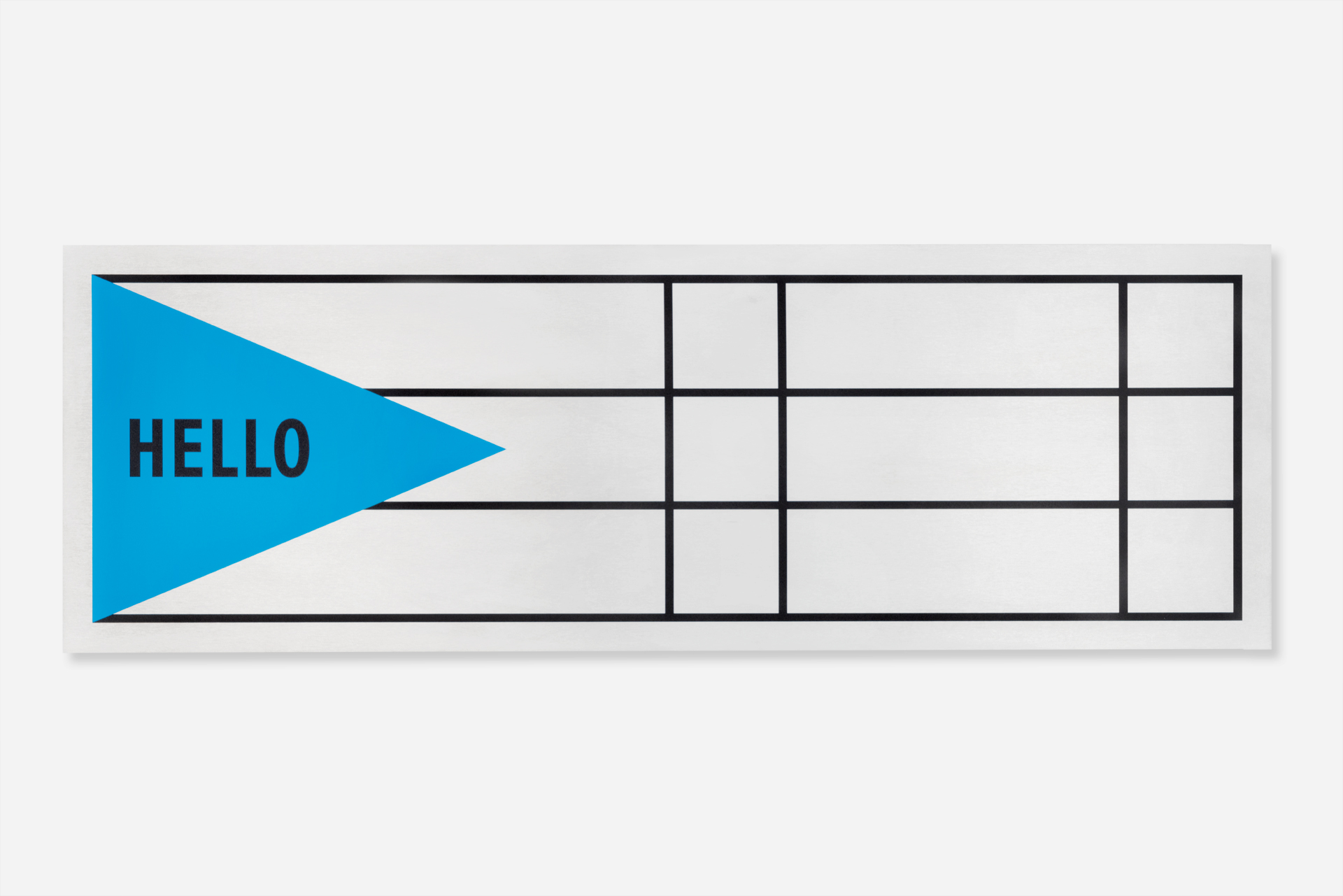 HELLO